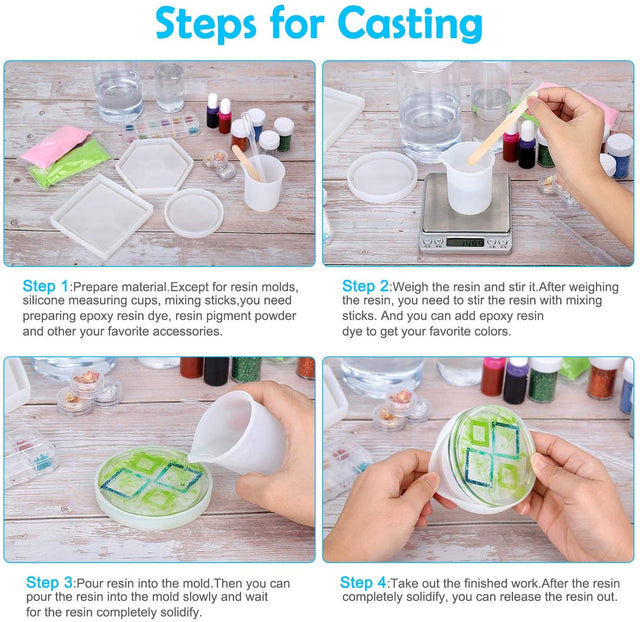 Steps for Casting

Step 1:Prepare material.Except for resin molds, silicone measuring cups, mixing sticks,you need preparing epoxy resin dye, resin pigment powder and other your favorite accessories.

Step 2:Weigh the resin and stir it.After weighing the resin, you need to stir the resin with mixing sticks. And you can add epoxy resin dye to get your favorite colors.

Step 3:Pour resin into the mold.Then you can pour the resin into the mold slowly and wait for the resin completely solidify.

Step 4:Take out the finished work.After the resin completely solidify, you can release the resin out.