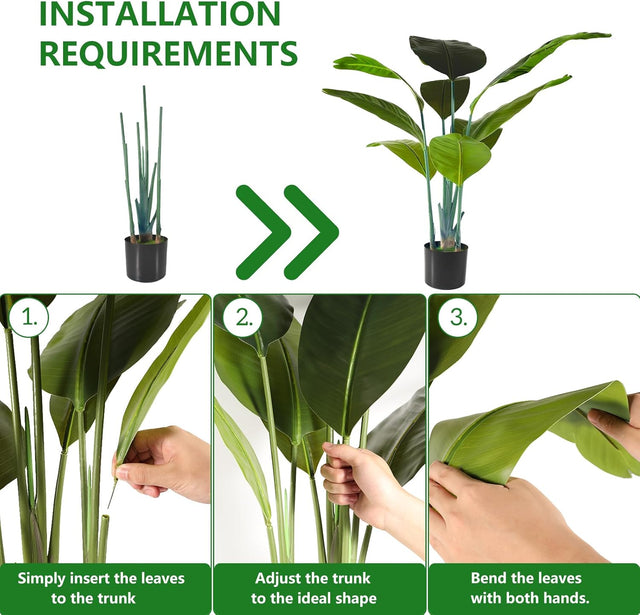 INSTALLATION REQUIREMENTS

1.

Simply insert the leaves to the trunk

2.

Adjust the trunk to the ideal shape

3.

Bend the leaves with both hands.